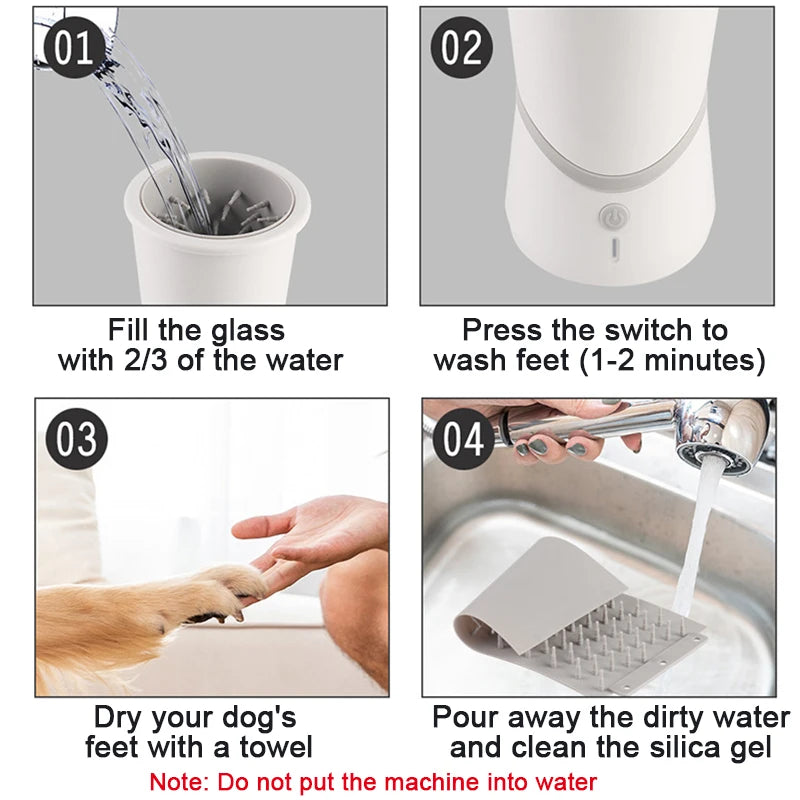 01

Fill the glass with 2/3 of the water

02

Press the switch to wash feet (1-2 minutes)

03

Dry your dog's feet with a towel

04

Pour away the dirty water and clean the silica gel

Note: Do not put the machine into water